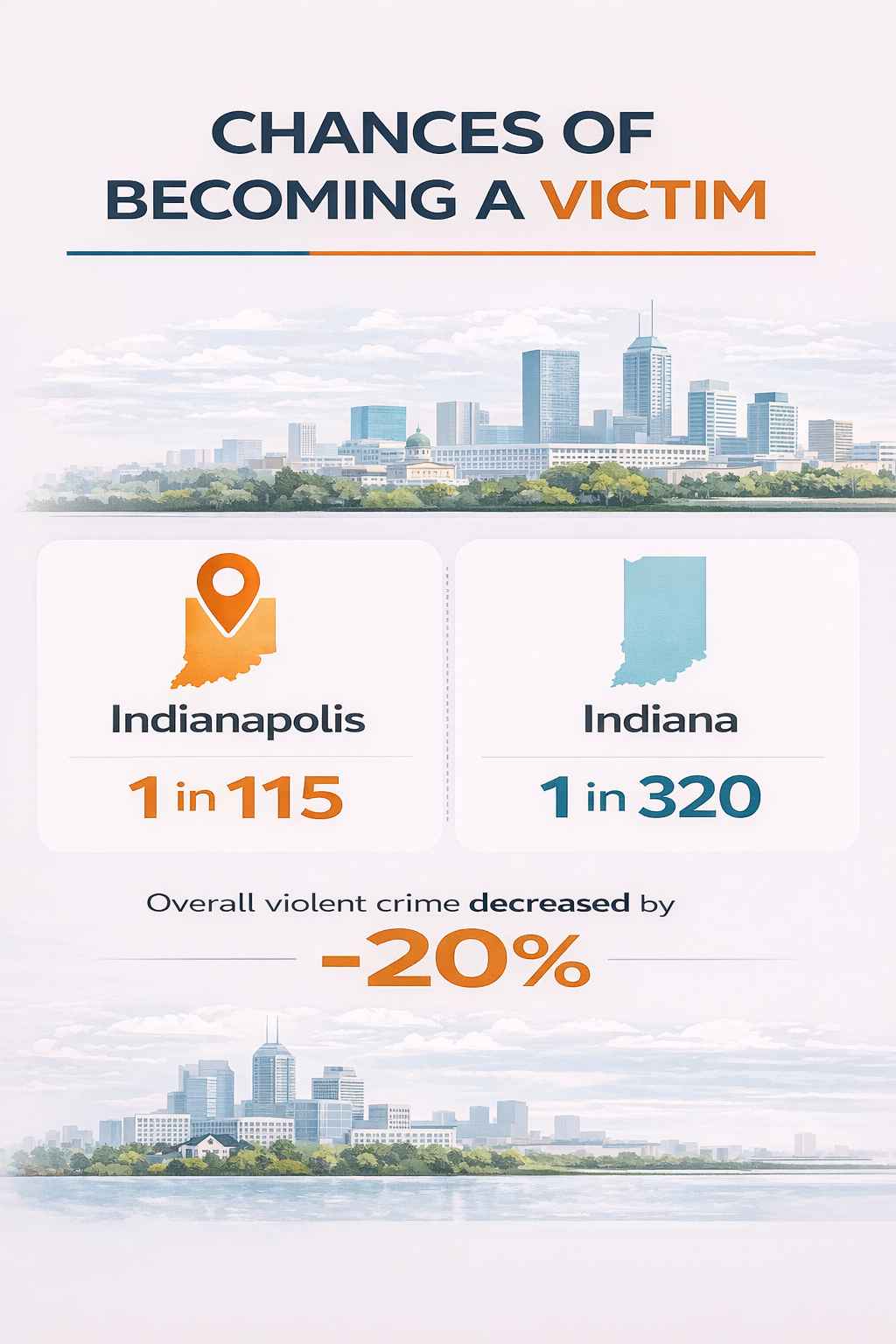 CHANCES OF BECOMING A VICTIM

Indianapolis

1 in 115

Indiana

1 in 320

Overall violent crime decreased by

-20%